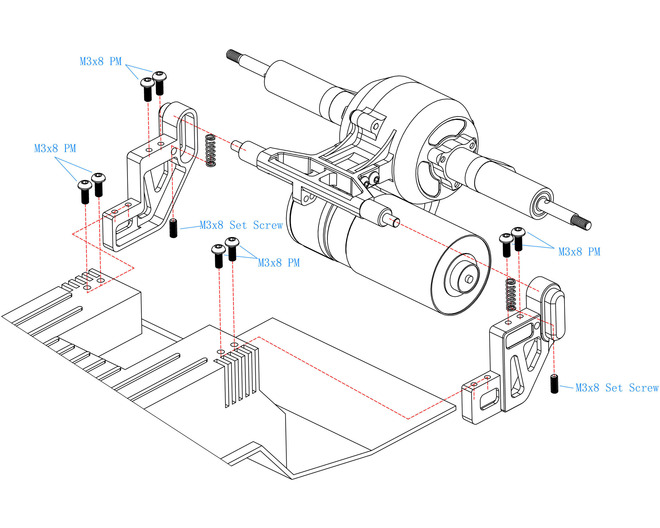 M3x8 PM

M3x8 PM

M3x8 Set Screw

M3x8 PM

M3x8 PM

M3x8 Set Screw