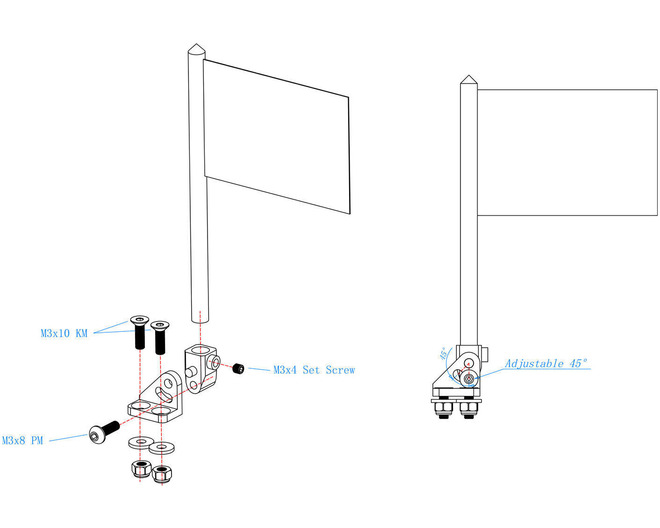 M3x10 KM
M3x4 Set Screw
M3x8 PM
45°
Adjustable 45°