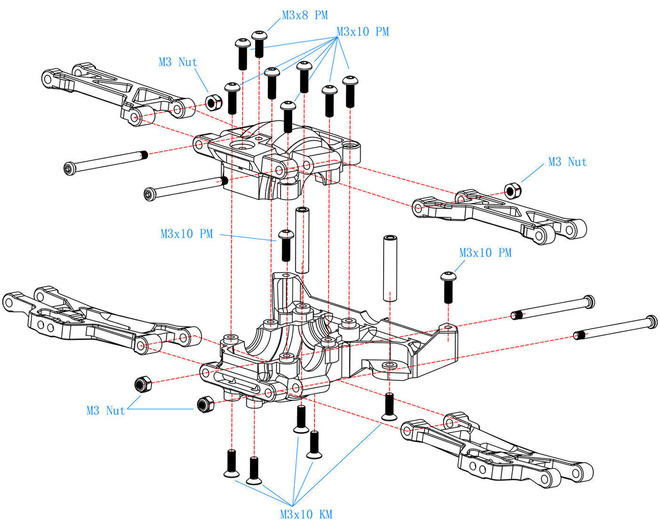 M3x8 PM
M3x10 PM
M3 Nut
M3 Nut
M3x10 PM
M3x10 PM
M3 Nut
M3x10 KM