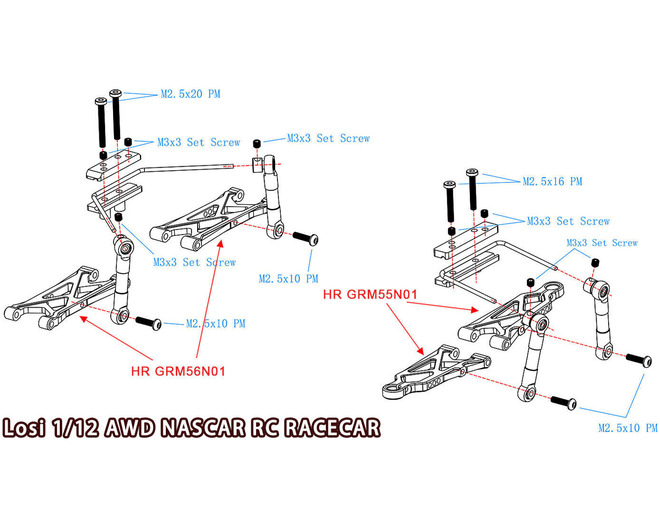 M2.5x20 PM
M3x3 Set Screw
M3x3 Set Screw
M3x3 Set Screw
M2.5x10 PM
M2.5x10 PM
HR GRM56N01
M2.5x16 PM
M3x3 Set Screw
M3x3 Set Screw
HR GRM55N01
M2.5x10 PM
Losi 1/12 AWD NASCAR RC RACECAR