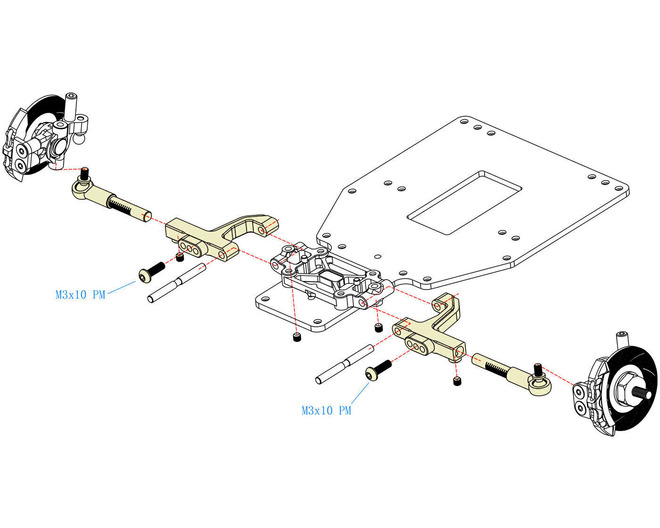 M3x10 PM

M3x10 PM